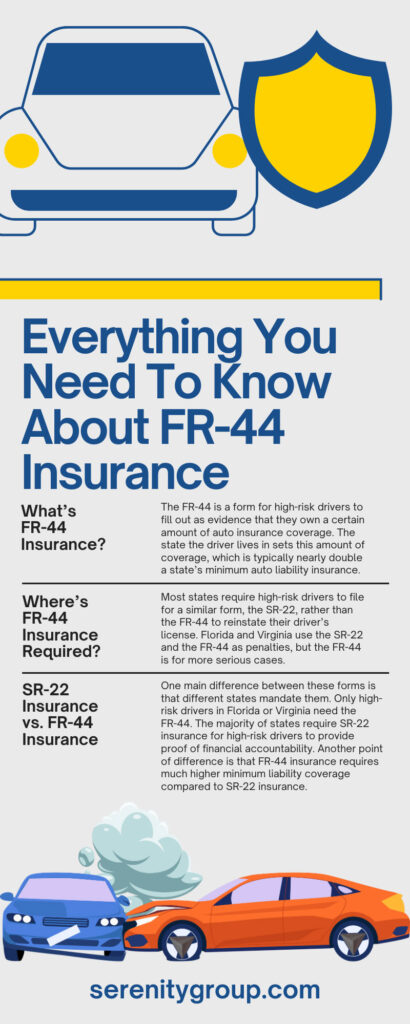 Everything You Need To Know About FR-44 Insurance

What's FR-44 Insurance?

The FR-44 is a form for high-risk drivers to fill out as evidence that they own a certain amount of auto insurance coverage. The state the driver lives in sets this amount of coverage, which is typically nearly double a state's minimum auto liability insurance.

Where's FR-44 Insurance Required?

Most states require high-risk drivers to file for a similar form, the SR-22, rather than the FR-44 to reinstate their driver's license. Florida and Virginia use the SR-22 and the FR-44 as penalties, but the FR-44 is for more serious cases.

SR-22 Insurance vs. FR-44 Insurance

One main difference between these forms is that different states mandate them. Only high-risk drivers in Florida or Virginia need the FR-44. The majority of states require SR-22 insurance for high-risk drivers to provide proof of financial accountability. Another point of difference is that FR-44 insurance requires much higher minimum liability coverage compared to SR-22 insurance.

serenitygroup.com